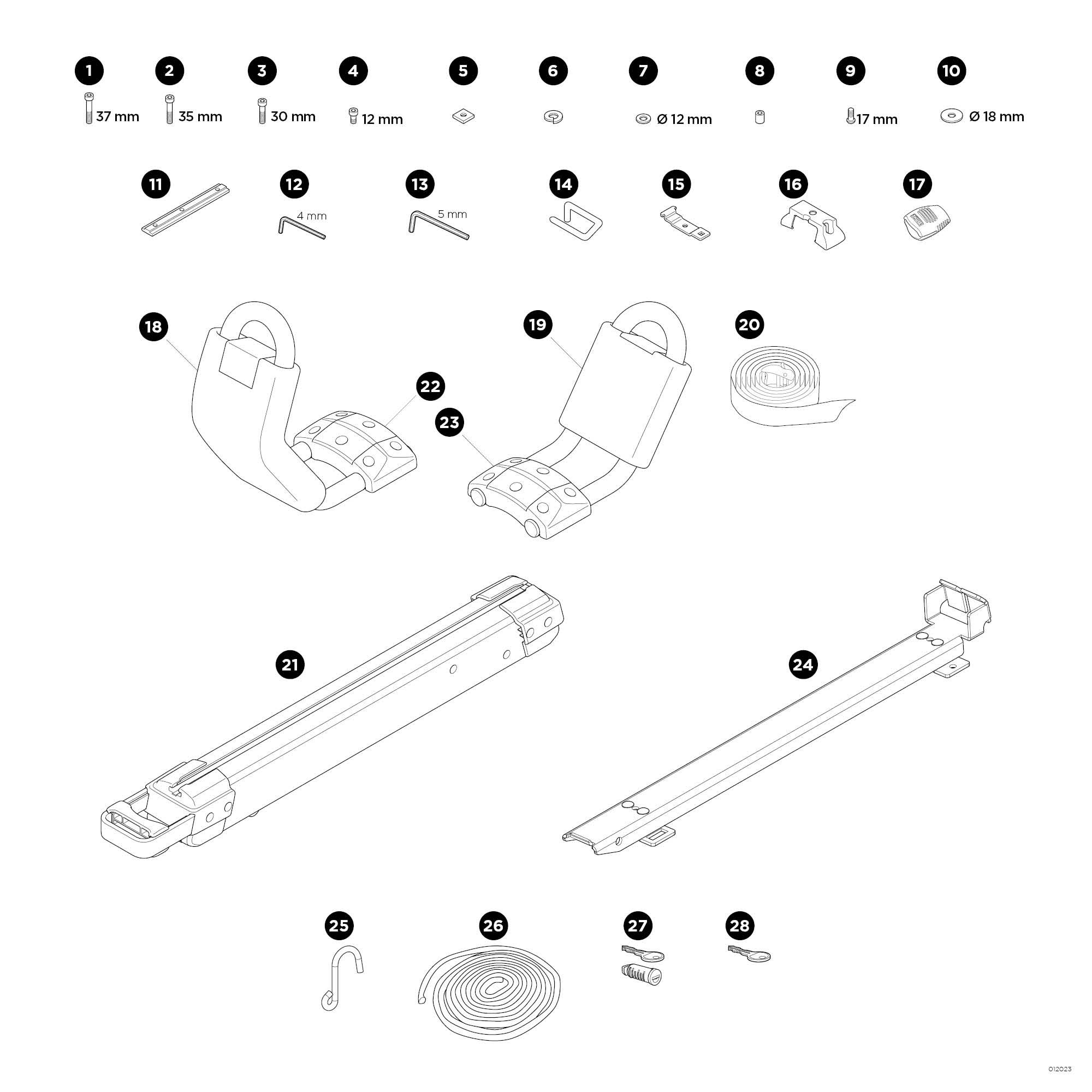 1 37 mm
2 35 mm
3 30 mm
4 12 mm
5
6
7 Ø 12 mm
8
9 17 mm
10 Ø 18 mm

11
12 4 mm
13 5 mm
14
15
16
17

18
19
20
22
23

21
24

25
26
27
28

012023