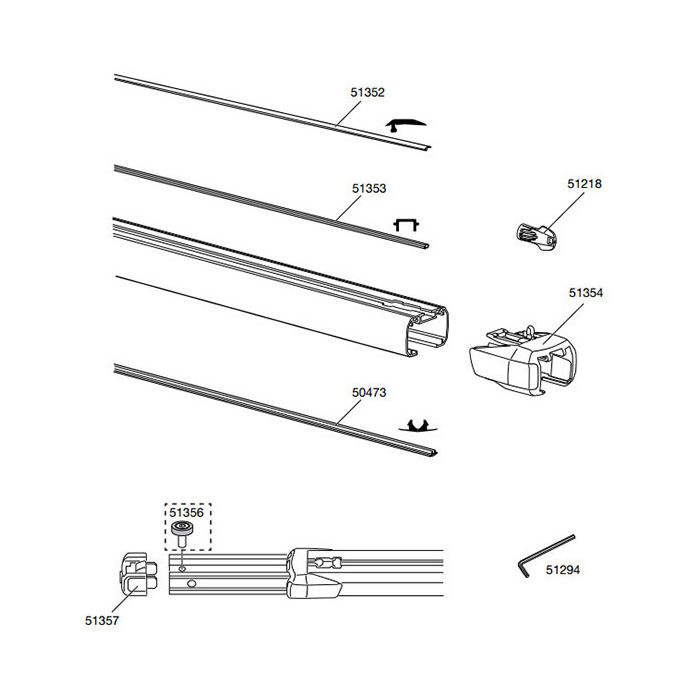 51352

51353

51218

51354

50473

51356

51294

51357